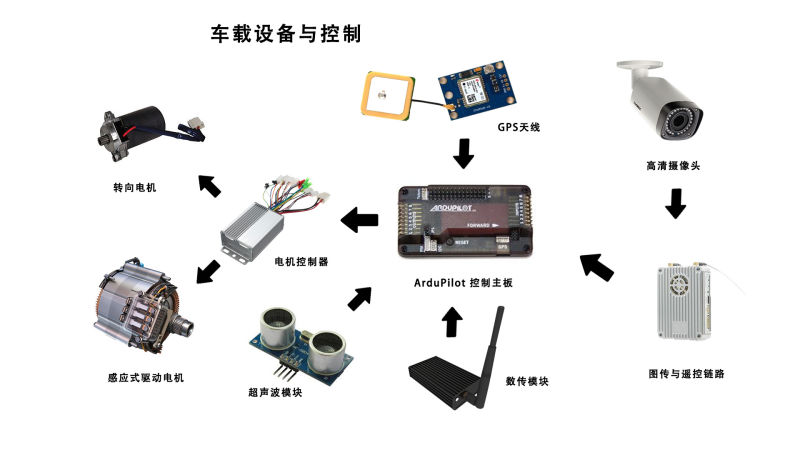 车载设备与控制

GPS天线

高清摄像头

转向电机

电机控制器

ARDUPILOT
FORWARD
RESET
GPS

ArduPilot 控制主板

感应式驱动电机

超声波模块

数传模块

图传与遥控链路